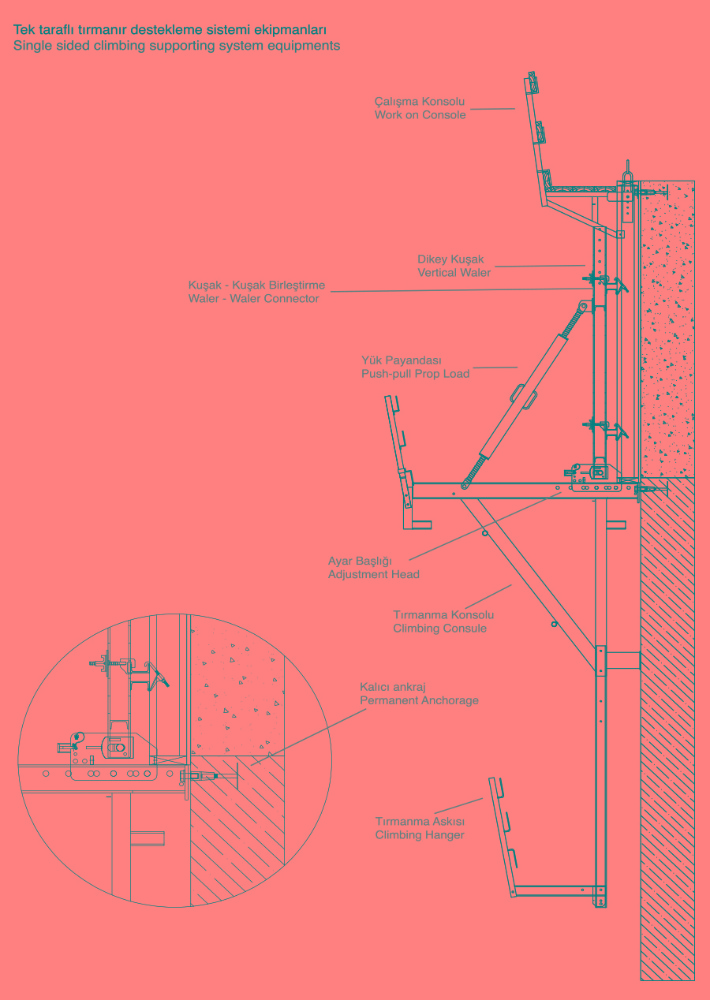 Tek taraflı tırmanır destekleme sistemi ekipmanları
Single sided climbing supporting system equipments

Çalışma Konsolu
Work on Console

Dikey Kuşak
Vertical Waler

Kuşak - Kuşak Birleştirme
Waler - Waler Connector

Yük Payandası
Push-pull Prop Load

Ayar Başlığı
Adjustment Head

Tırmanma Konsolu
Climbing Consule

Kalıcı ankraj
Permanent Anchorage

Tırmanma Askısı
Climbing Hanger